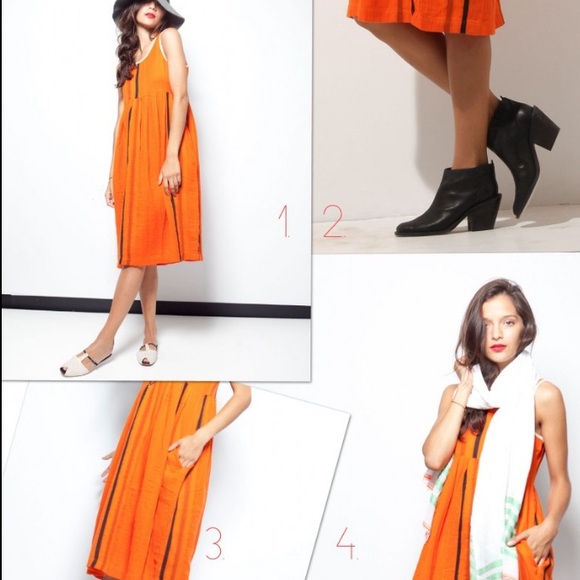 1.

2.

3.

4.